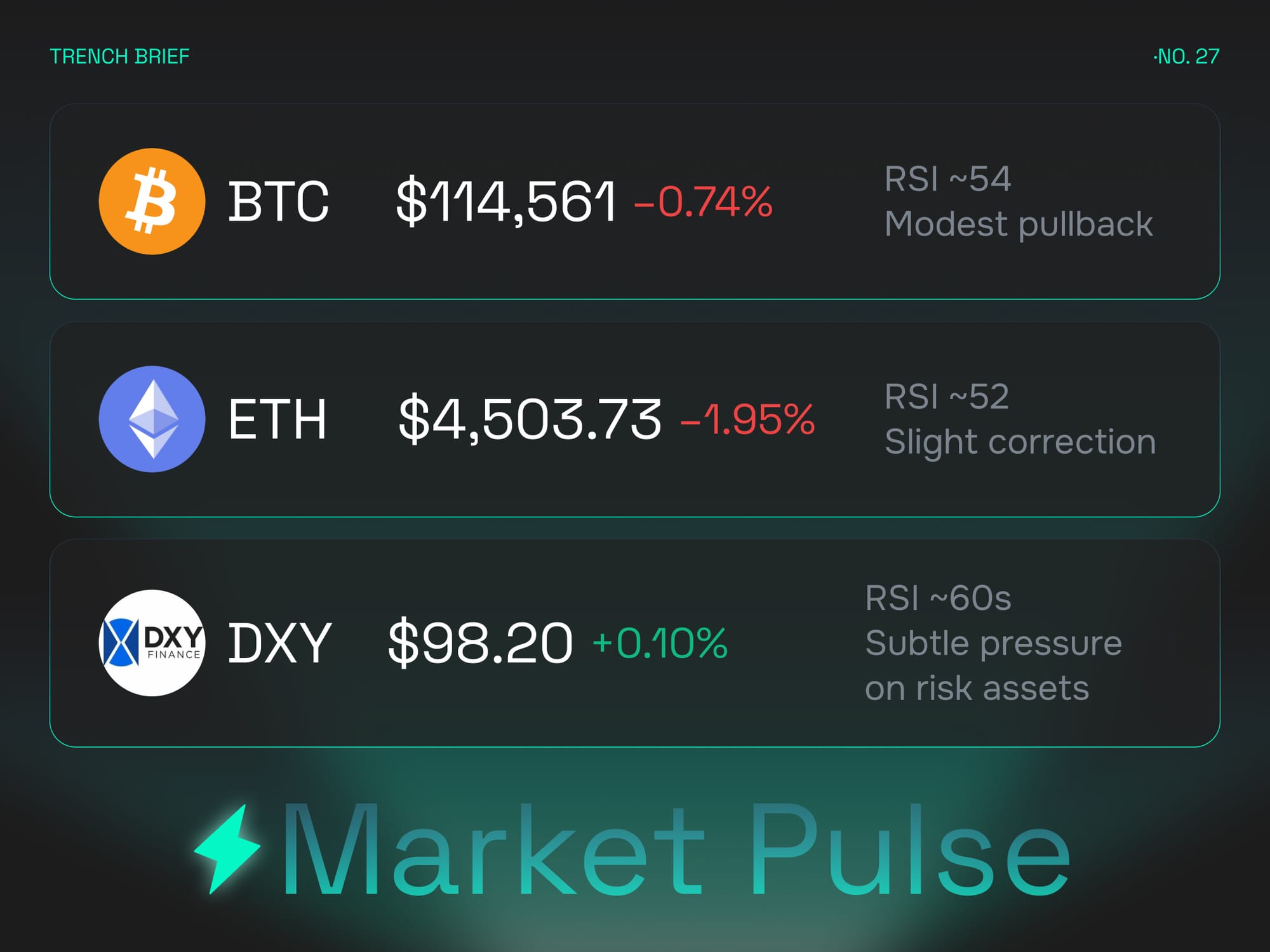 TRENCH BRIEF

·NO. 27

BTC $114,561 -0.74%

RSI ~54
Modest pullback

ETH $4,503.73 -1.95%

RSI ~52
Slight correction

DXY
FINANCE

DXY $98.20 +0.10%

RSI ~60s
Subtle pressure on risk assets

Market Pulse