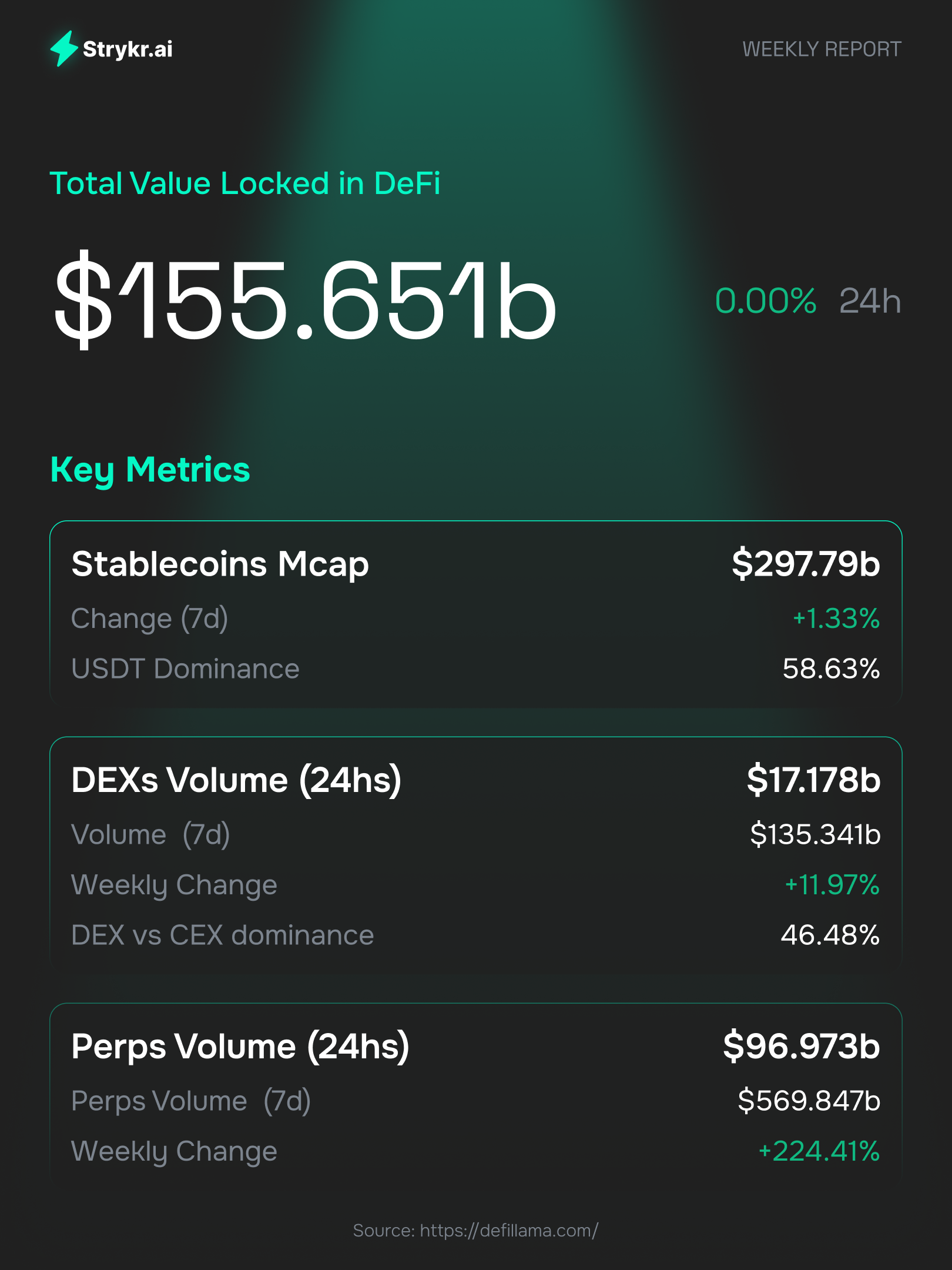 Strykr.ai

WEEKLY REPORT

Total Value Locked in DeFi

$155.651b

0.00% 24h

Key Metrics

Stablecoins Mcap
$297.79b

Change (7d)
+1.33%

USDT Dominance
58.63%

DEXs Volume (24hs)
$17.178b

Volume (7d)
$135.341b

Weekly Change
+11.97%

DEX vs CEX dominance
46.48%

Perps Volume (24hs)
$96.973b

Perps Volume (7d)
$569.847b

Weekly Change
+224.41%

Source: https://defillama.com/