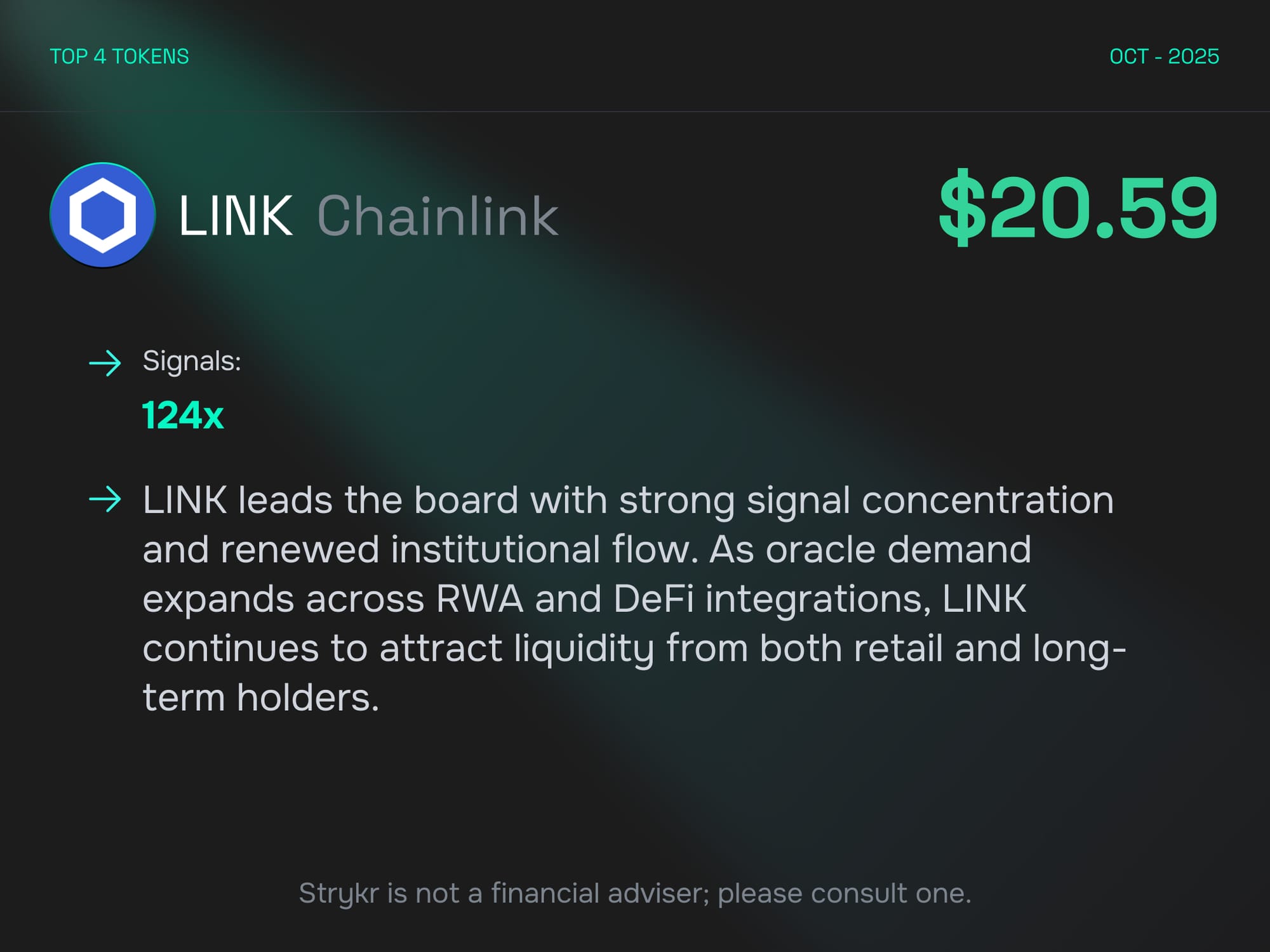 TOP 4 TOKENS

OCT - 2025

LINK Chainlink

$20.59

→ Signals:

124x

→ LINK leads the board with strong signal concentration and renewed institutional flow. As oracle demand expands across RWA and DeFi integrations, LINK continues to attract liquidity from both retail and long-term holders.

Strykr is not a financial adviser; please consult one.